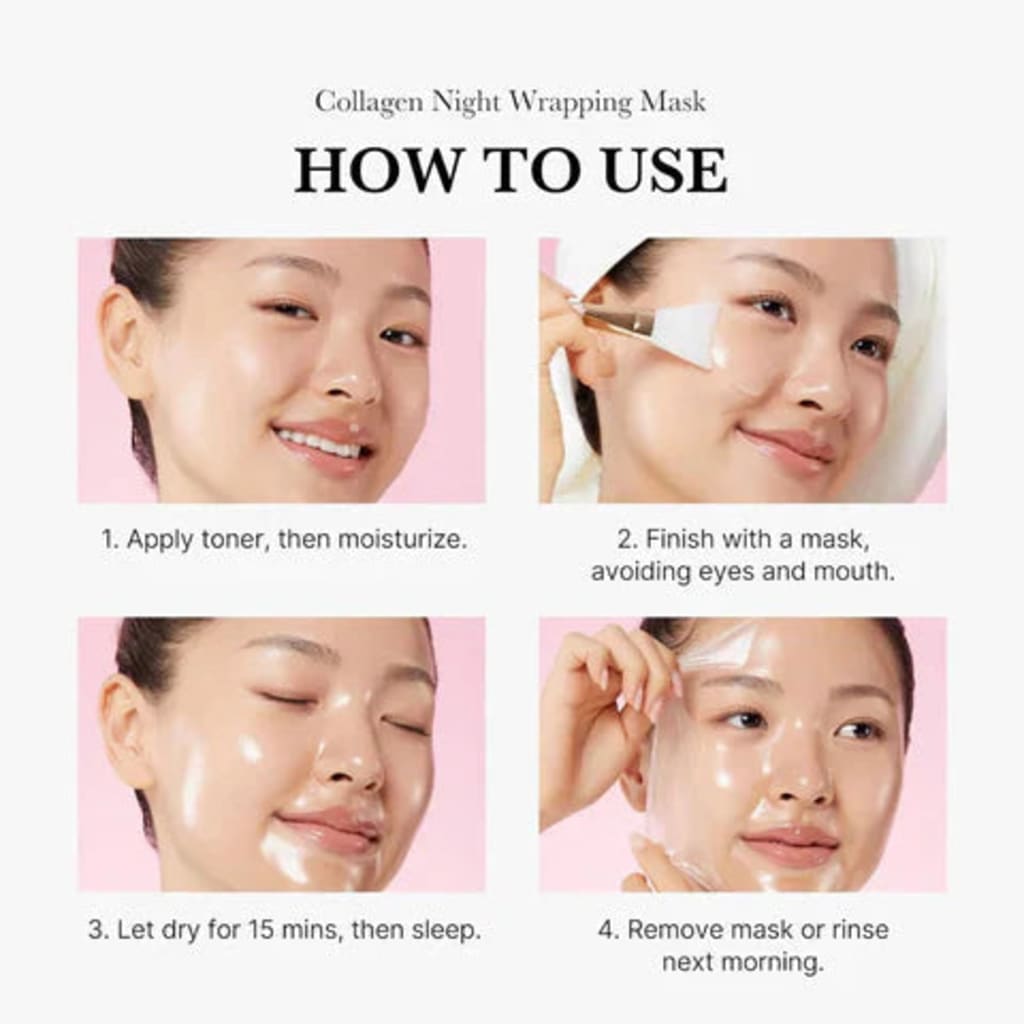 Collagen Night Wrapping Mask

HOW TO USE

1. Apply toner, then moisturize.

2. Finish with a mask, avoiding eyes and mouth.

3. Let dry for 15 mins, then sleep.

4. Remove mask or rinse next morning.