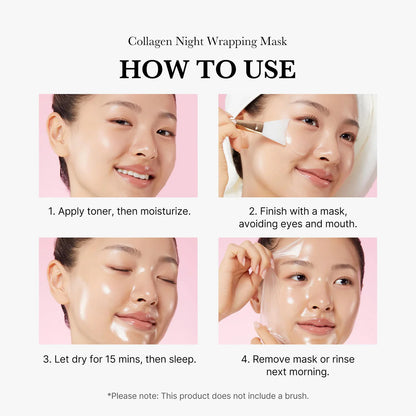 Collagen Night Wrapping Mask

HOW TO USE

1. Apply toner, then moisturize.

2. Finish with a mask, avoiding eyes and mouth.

3. Let dry for 15 mins, then sleep.

4. Remove mask or rinse next morning.

*Please note: This product does not include a brush.