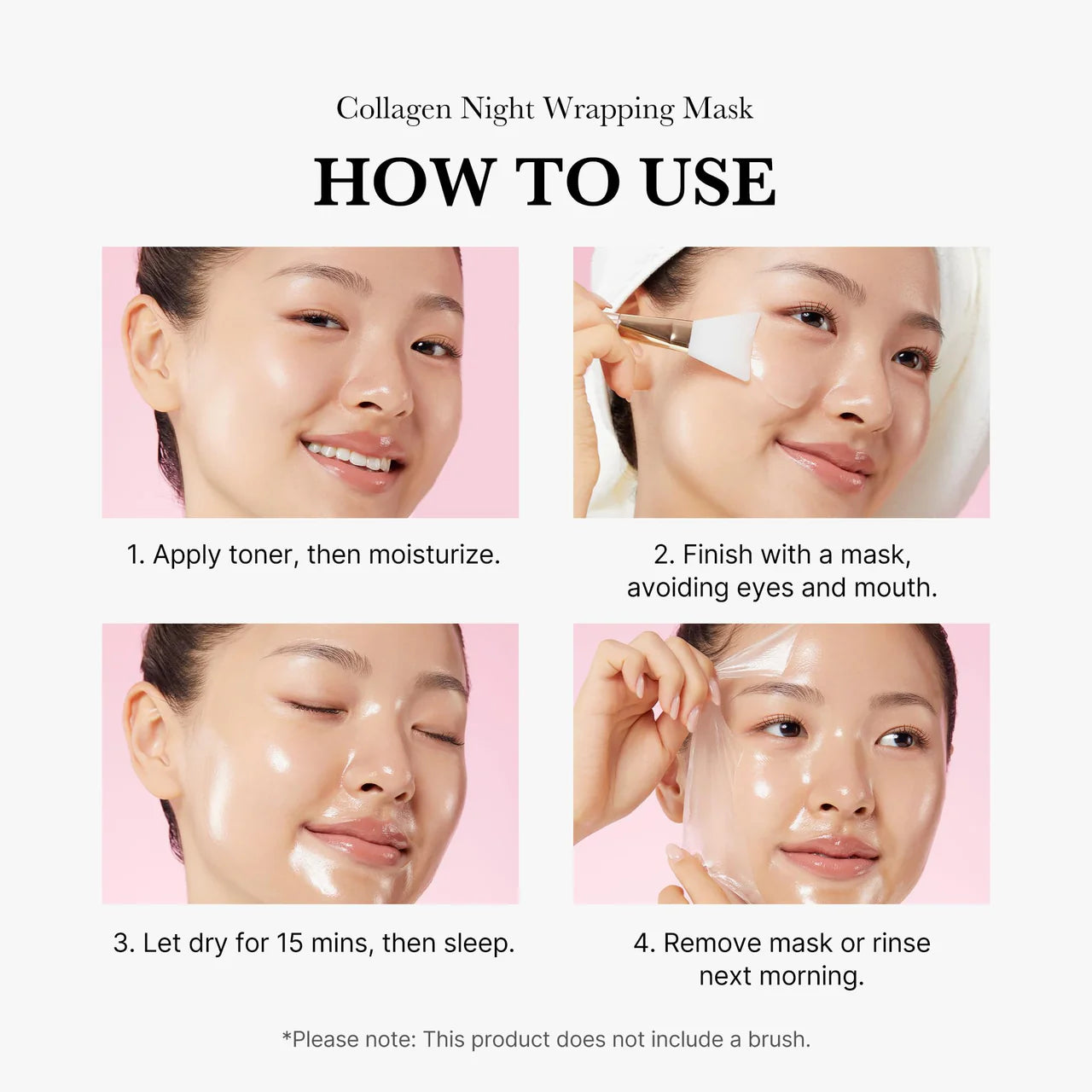 Collagen Night Wrapping Mask

HOW TO USE

1. Apply toner, then moisturize.

2. Finish with a mask, avoiding eyes and mouth.

3. Let dry for 15 mins, then sleep.

4. Remove mask or rinse next morning.

*Please note: This product does not include a brush.